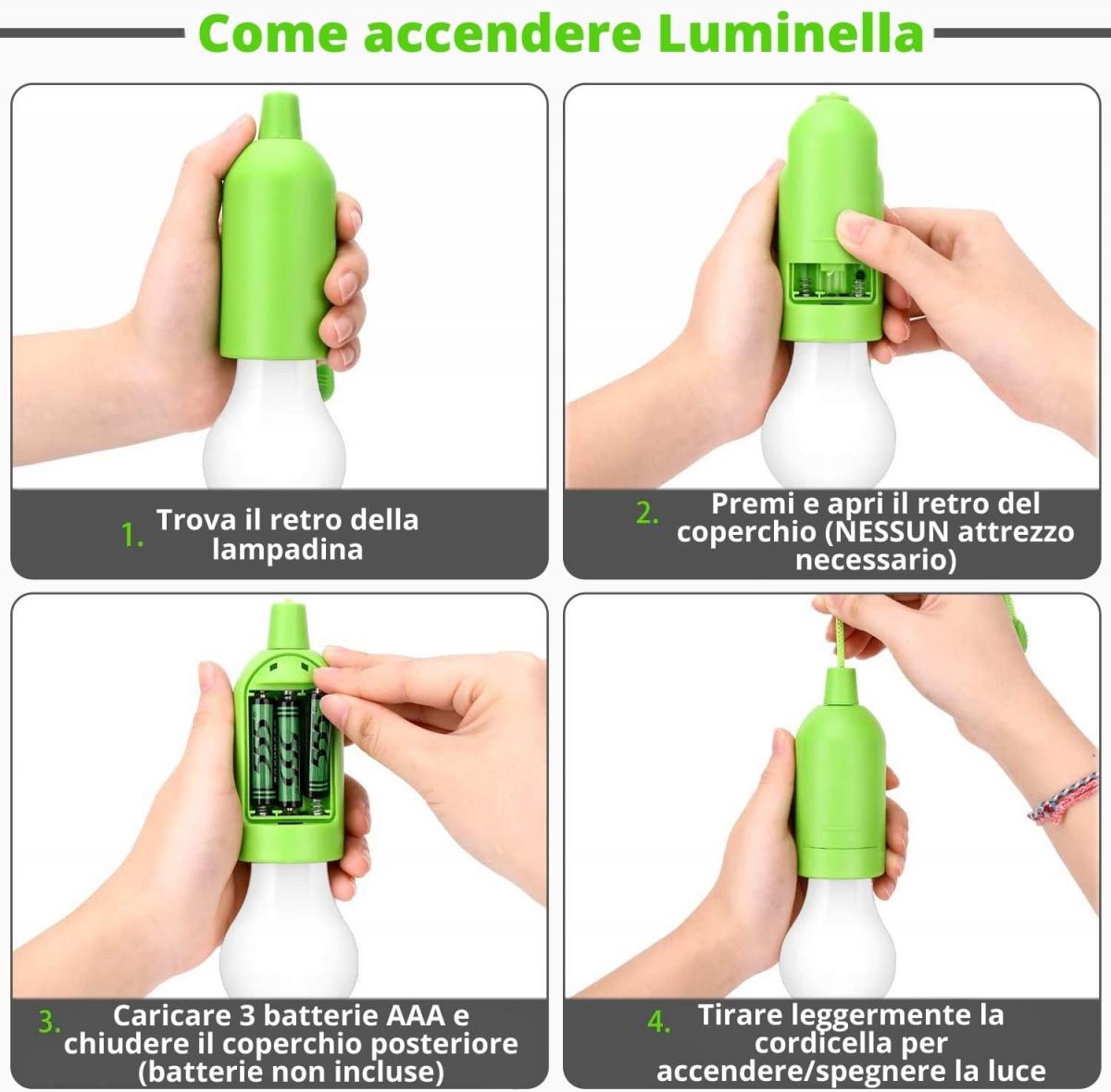 Come accendere Luminella

1. Trova il retro della lampadina

2. Premi e apri il retro del coperchio (NESSUN attrezzo necessario)

3. Caricare 3 batterie AAA e chiudere il coperchio posteriore (batterie non incluse)

4. Tirare leggermente la cordicella per accendere/spegnere la luce